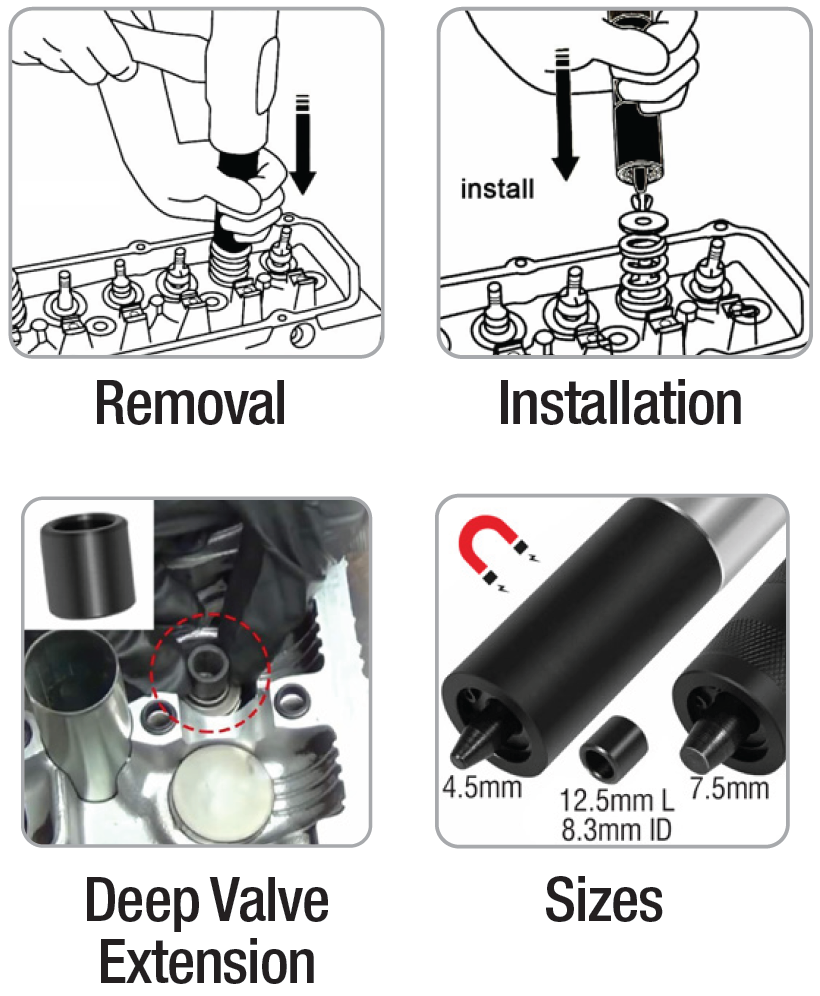 Removal

install

Installation

Deep Valve Extension

4.5mm

12.5mm L
8.3mm ID

7.5mm

Sizes